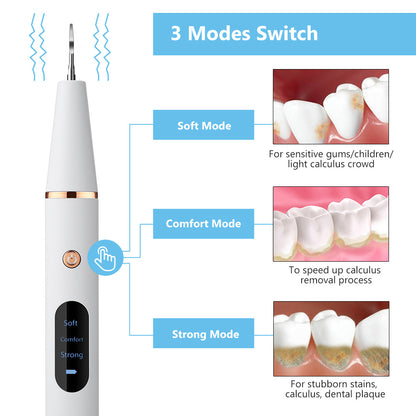 3 Modes Switch

Soft Mode

For sensitive gums/children/ light calculus crowd

Comfort Mode

To speed up calculus removal process

Strong Mode

For stubborn stains, calculus, dental plaque

Soft
Comfort
Strong